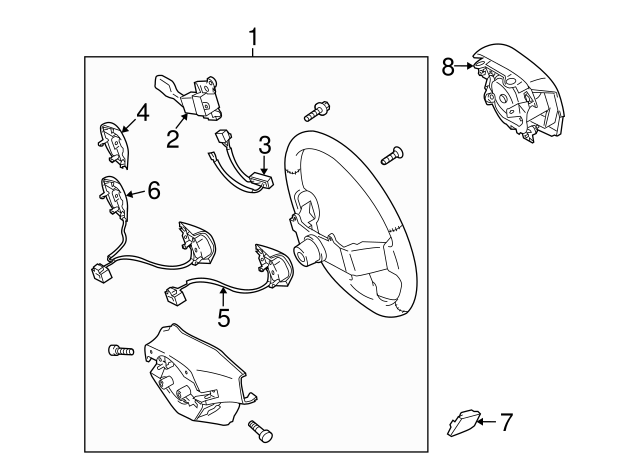 1
8
4
2
3
6
5
7