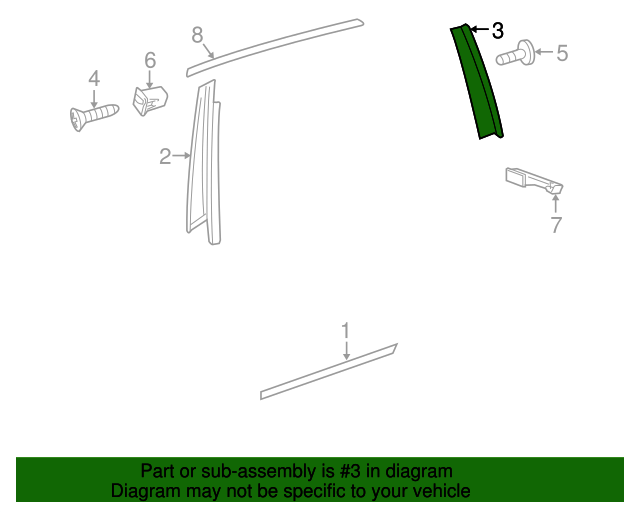 8
3
5
6
4
2
7
1

Part or sub-assembly is #3 in diagram
Diagram may not be specific to your vehicle