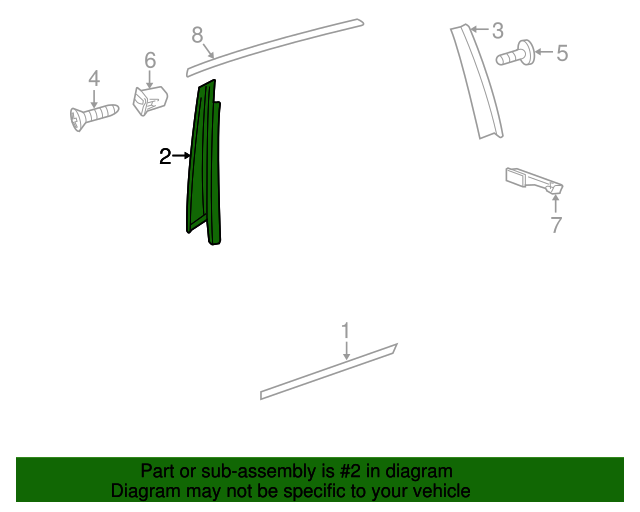 8
3
5
6
4
2
7
1

Part or sub-assembly is #2 in diagram
Diagram may not be specific to your vehicle