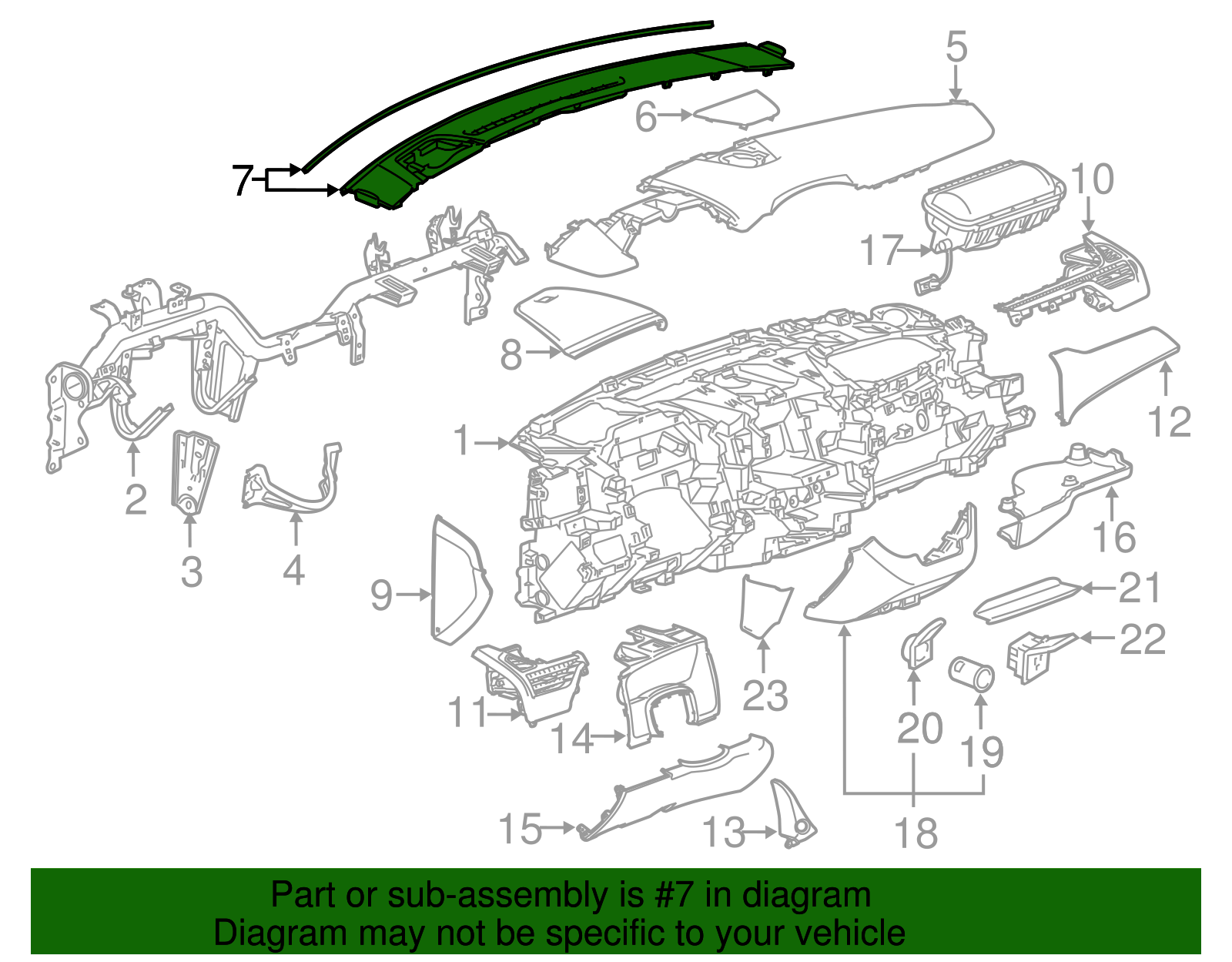 5
6
7
10
17
8
12
1
2
3
4
16
9
21
22
23
11
14
20
19
15
13
18

Part or sub-assembly is #7 in diagram
Diagram may not be specific to your vehicle