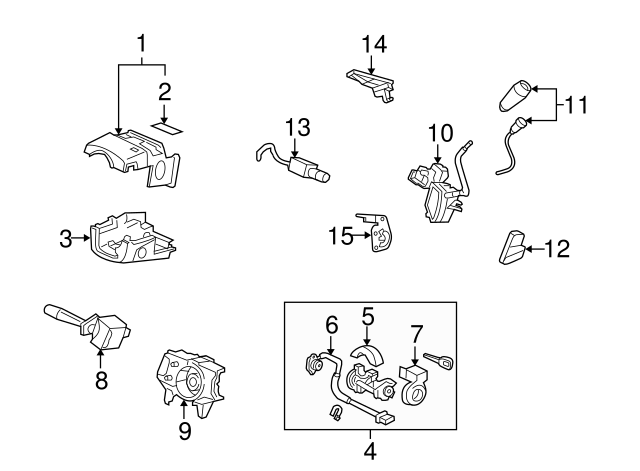 1
2
14
11
13
10
3
15
12
6
5
7
8
9
4