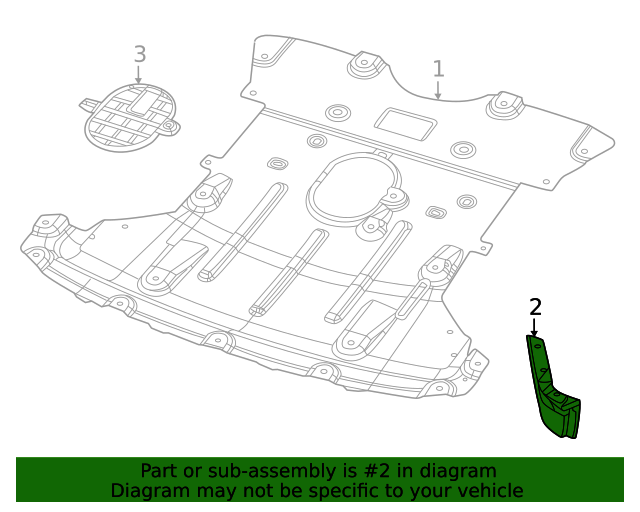 3

1

2

Part or sub-assembly is #2 in diagram
Diagram may not be specific to your vehicle