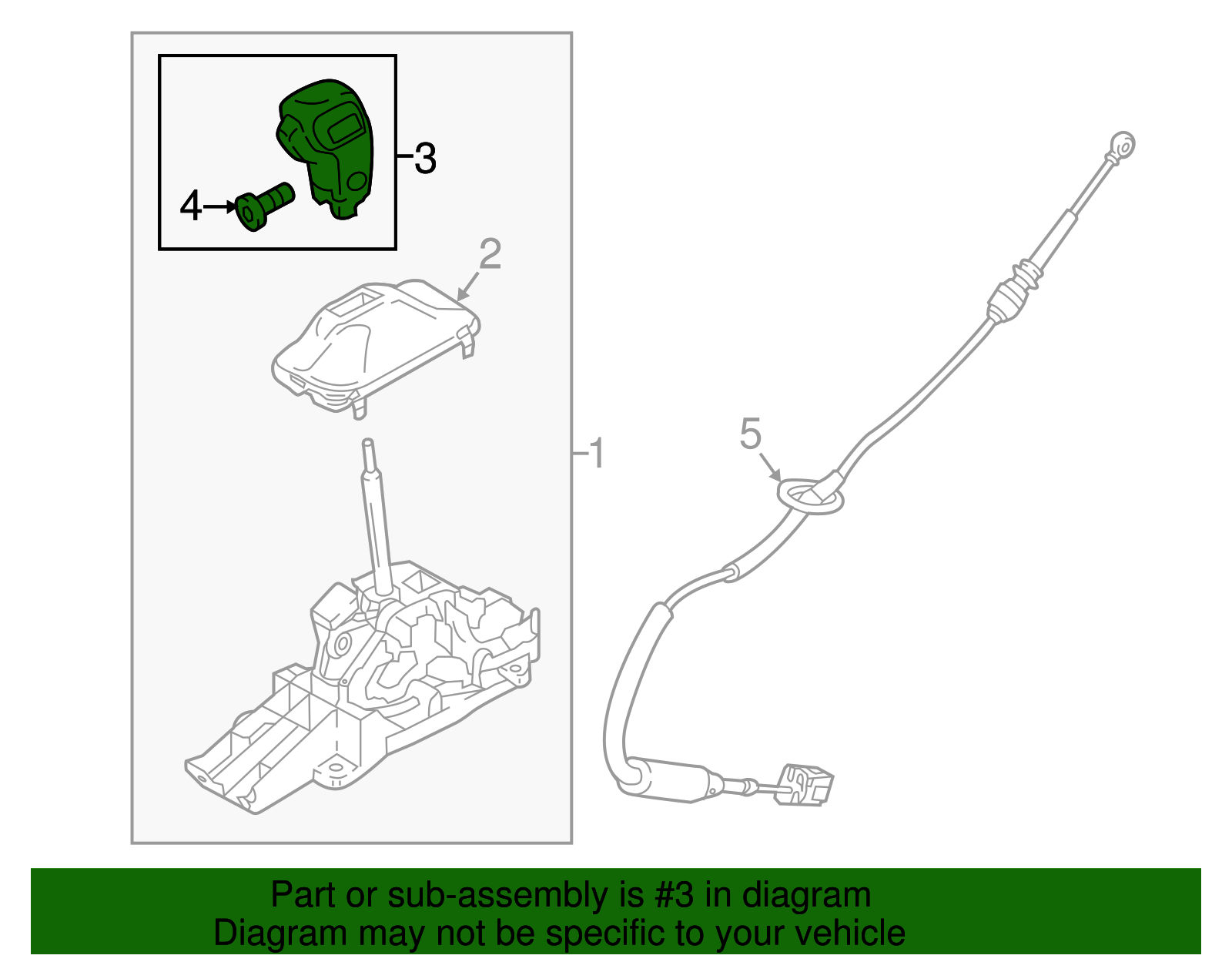 3
4
2
1
5

Part or sub-assembly is #3 in diagram
Diagram may not be specific to your vehicle