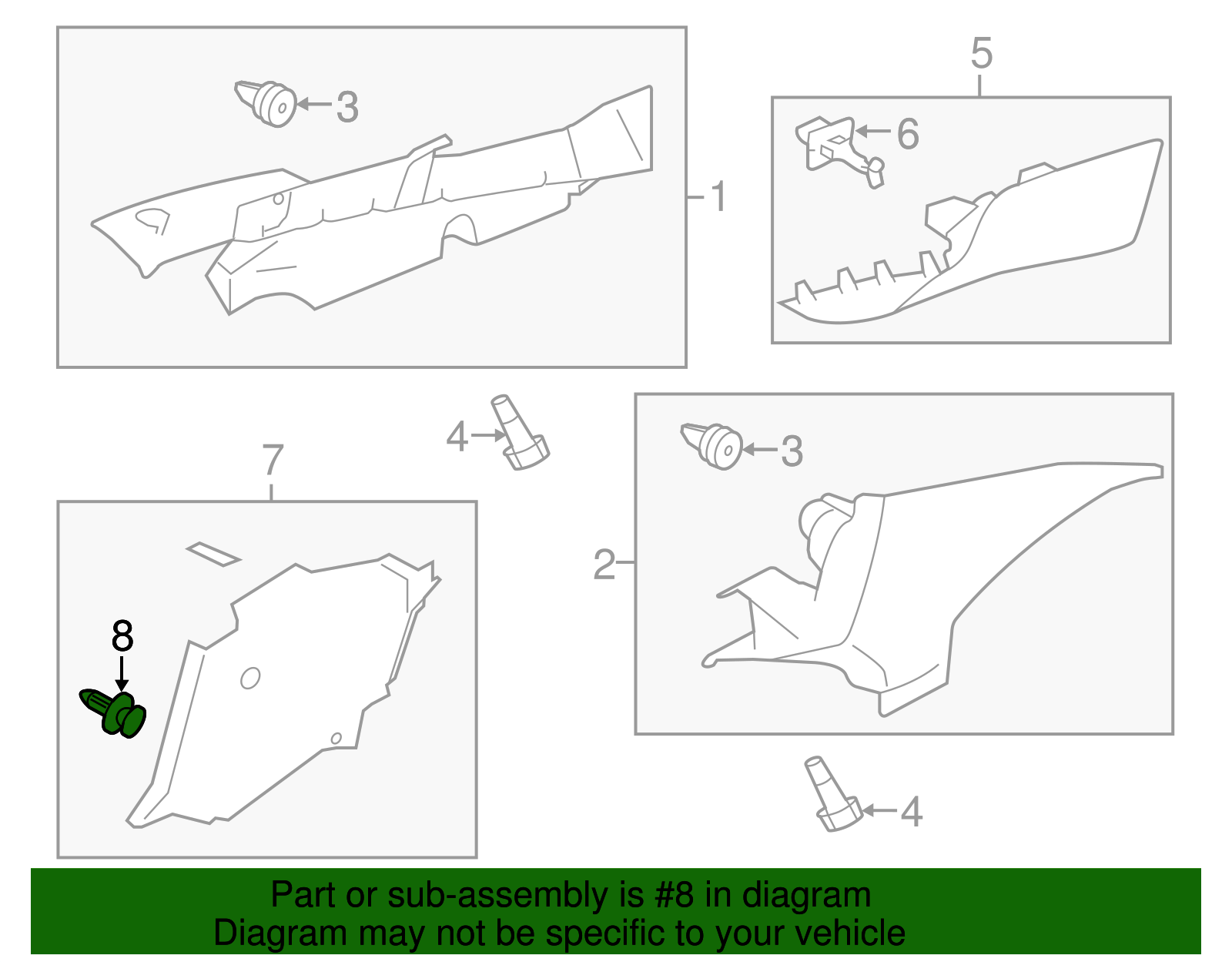 3
1
5
6
4
7
3
2
8
4

Part or sub-assembly is #8 in diagram
Diagram may not be specific to your vehicle