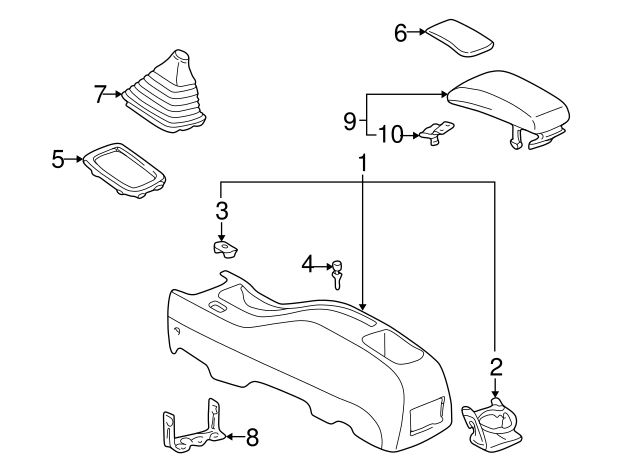 6
7
9
10
5
1
3
4
2
8