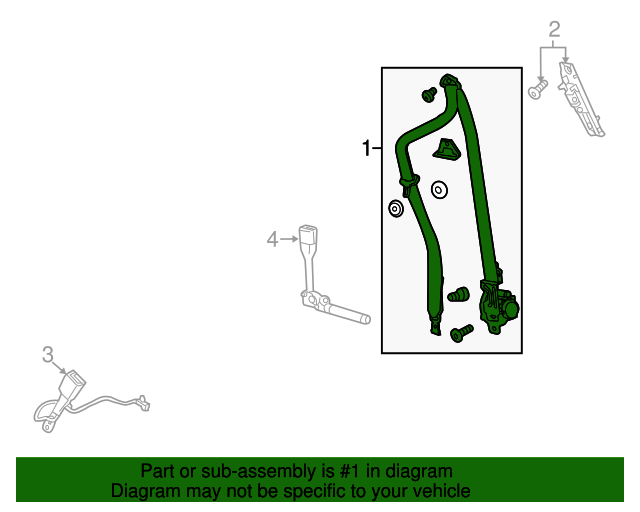 2

1

4

3

Part or sub-assembly is #1 in diagram
Diagram may not be specific to your vehicle