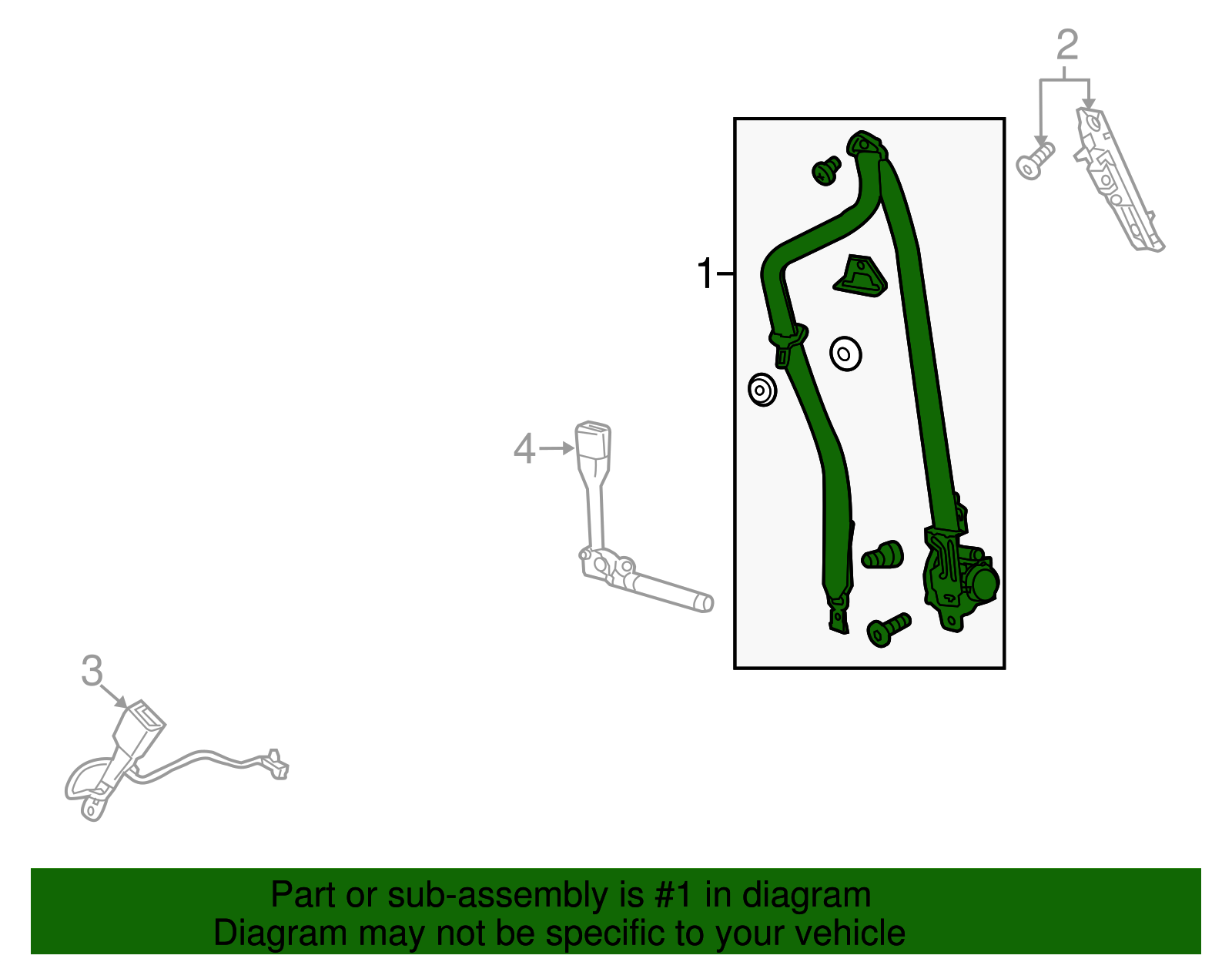 2

1

4

3

Part or sub-assembly is #1 in diagram
Diagram may not be specific to your vehicle