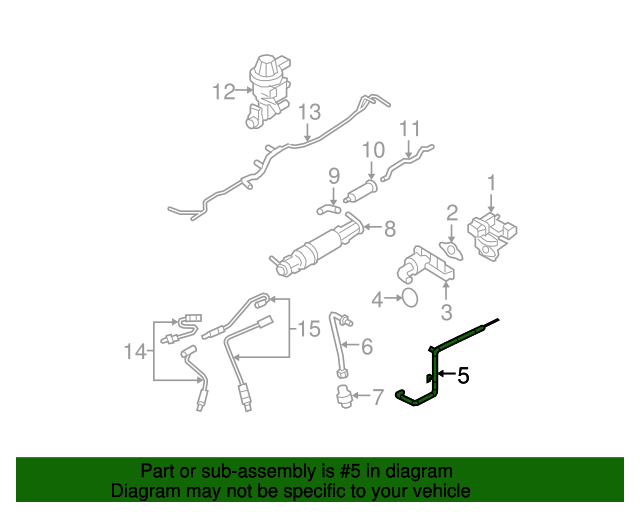 12
13
11
10
9
1
2
8
4
3
14
15
6
5
7

Part or sub-assembly is #5 in diagram
Diagram may not be specific to your vehicle