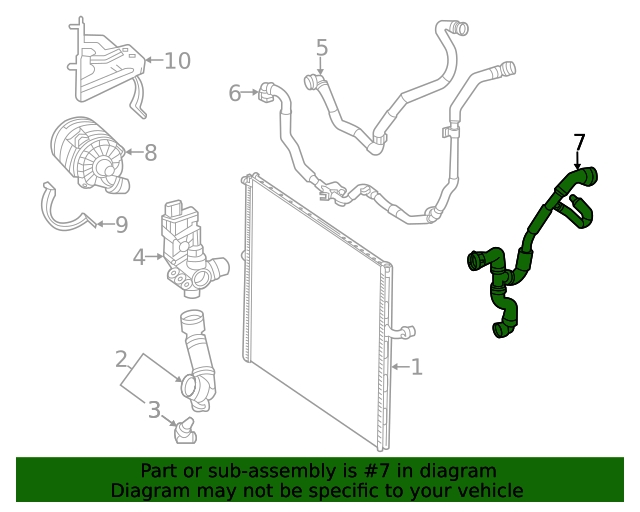 10

5

6

8

7

9

4

2

3

1

Part or sub-assembly is #7 in diagram
Diagram may not be specific to your vehicle