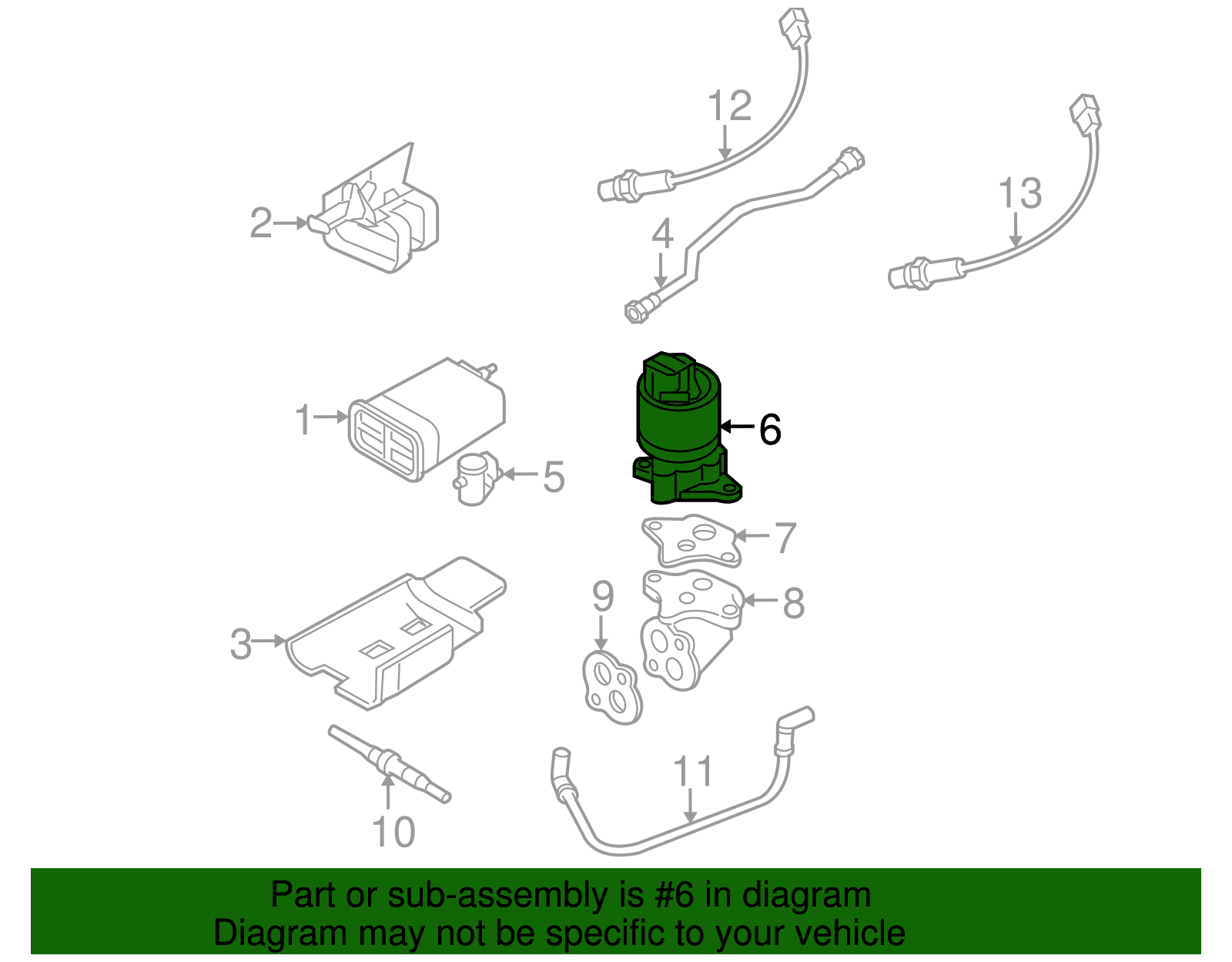 12

2

4

13

1

6

5

7

9

8

3

11

10

Part or sub-assembly is #6 in diagram
Diagram may not be specific to your vehicle