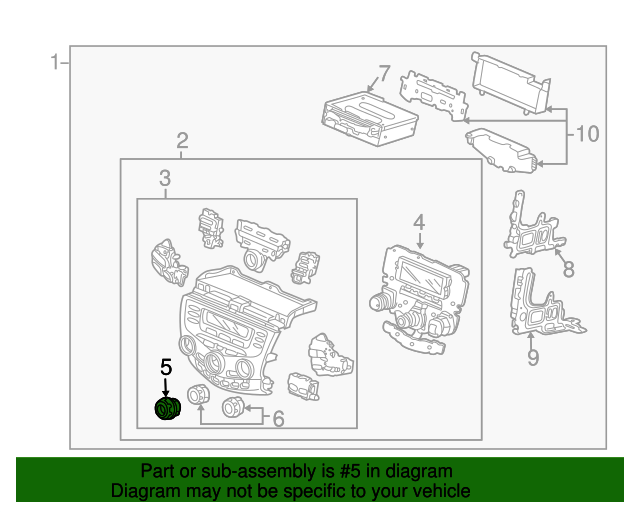 1
7
10
2
3
4
8
9
5
6

Part or sub-assembly is #5 in diagram
Diagram may not be specific to your vehicle