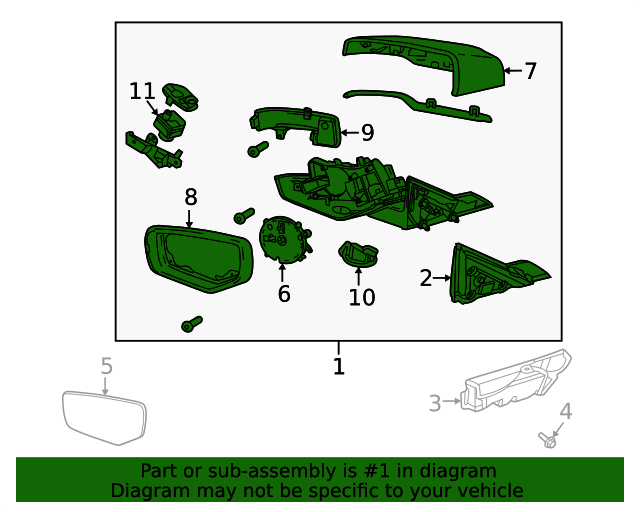 7
11
9
8
6
10
2
1
5
3
4
Part or sub-assembly is #1 in diagram
Diagram may not be specific to your vehicle