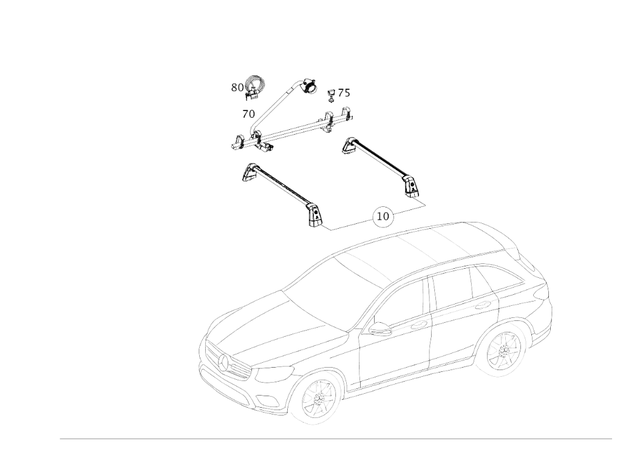 80
75
70
10