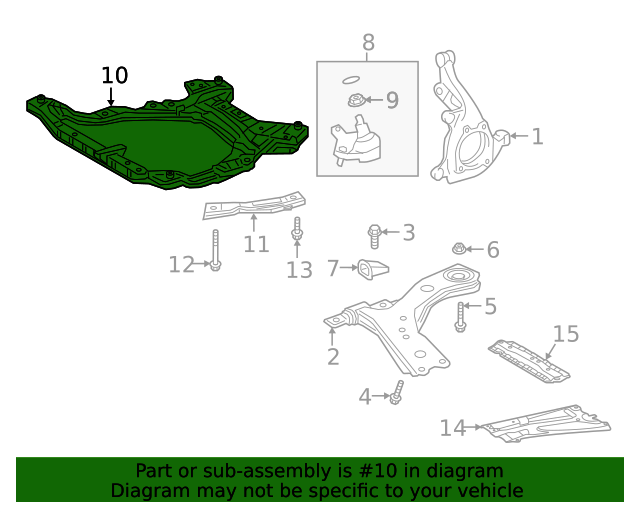 10
8
9
1
11
12
13
3
7
6
5
2
15
4
14

Part or sub-assembly is #10 in diagram
Diagram may not be specific to your vehicle