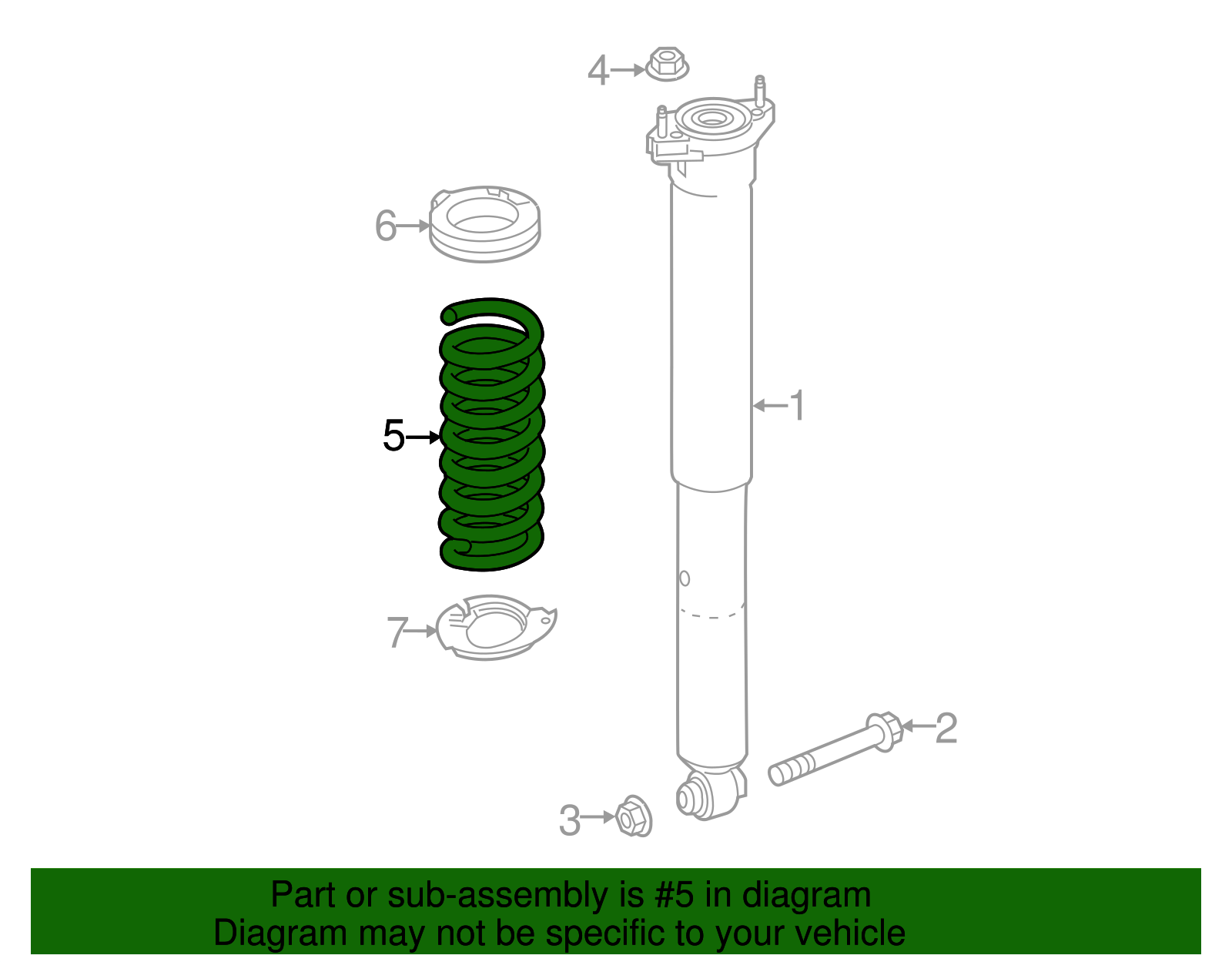 4
6
1
5
7
2
3

Part or sub-assembly is #5 in diagram
Diagram may not be specific to your vehicle