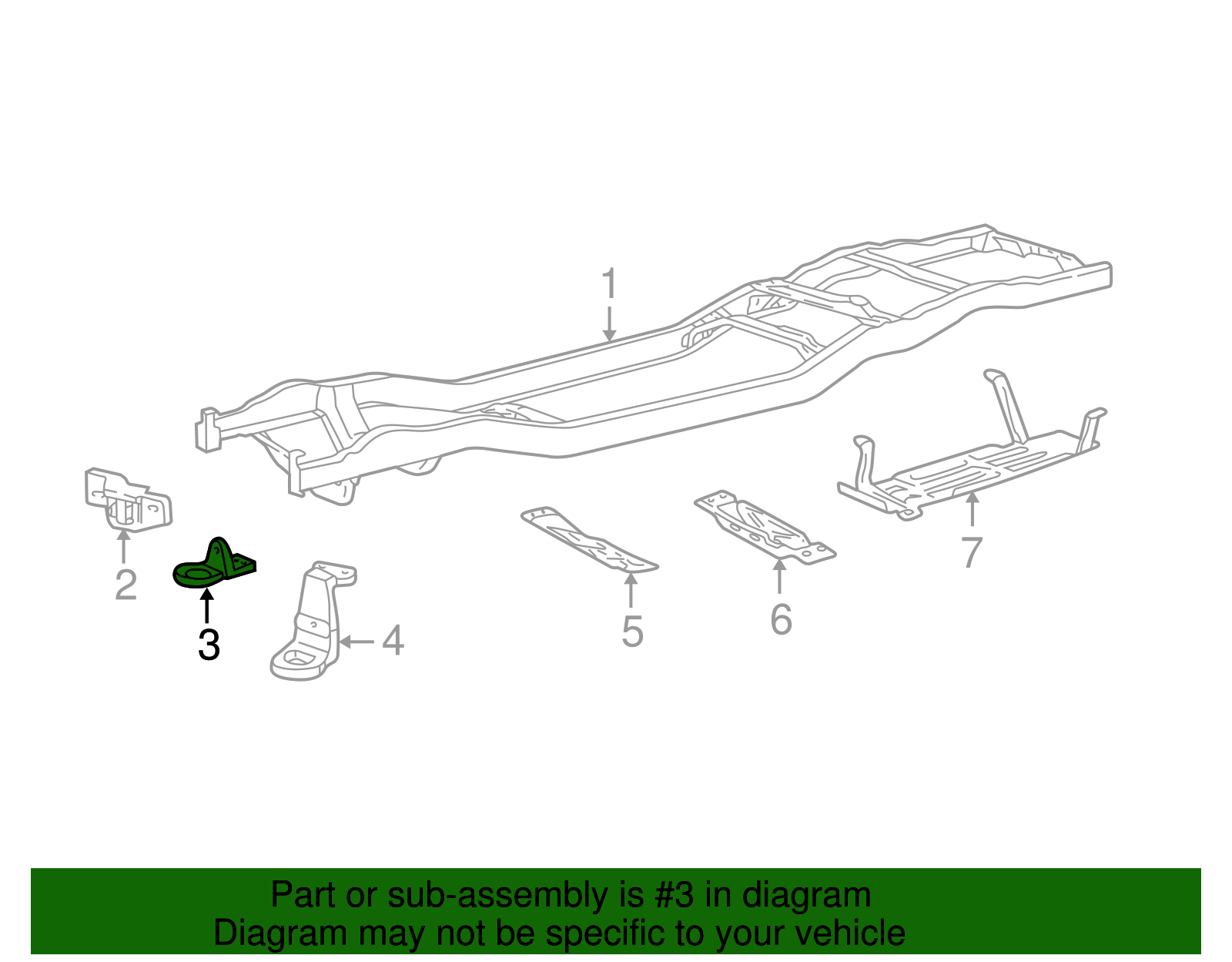 1
2
3
4
5
6
7

Part or sub-assembly is #3 in diagram
Diagram may not be specific to your vehicle