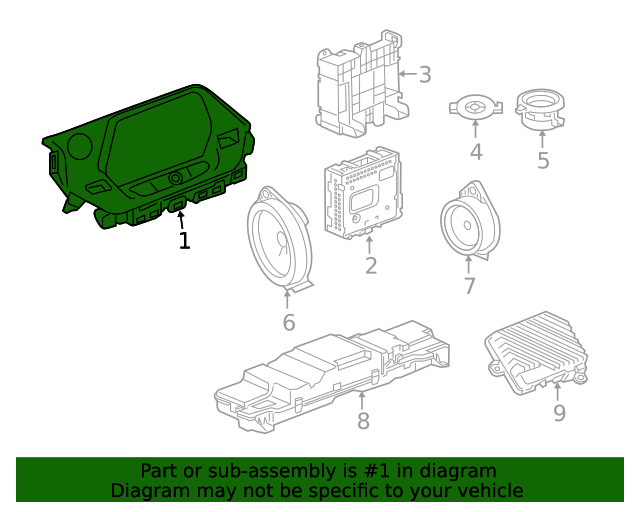 3
4
5
1
2
7
6
8
9

Part or sub-assembly is #1 in diagram
Diagram may not be specific to your vehicle