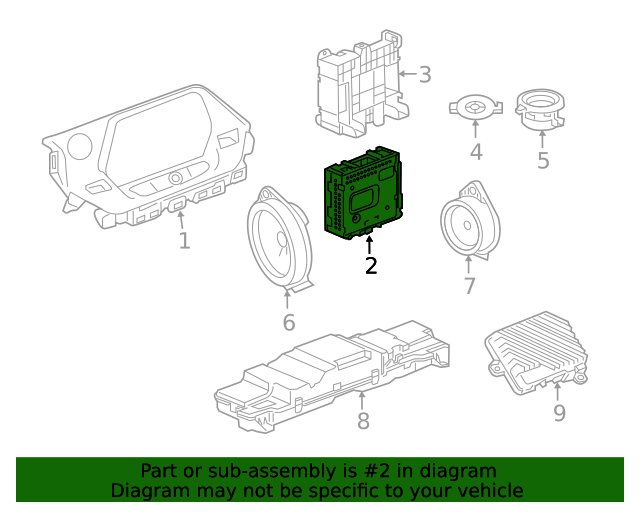 3
4
5
1
2
7
6
8
9

Part or sub-assembly is #2 in diagram
Diagram may not be specific to your vehicle