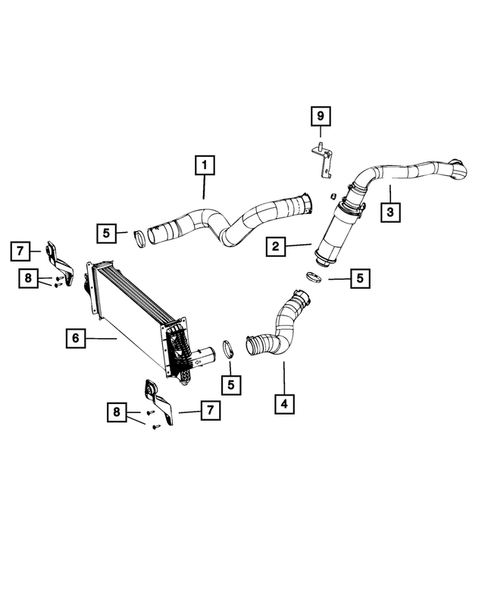 9
1
3
5
2
7
8
5
6
5
4
8
7