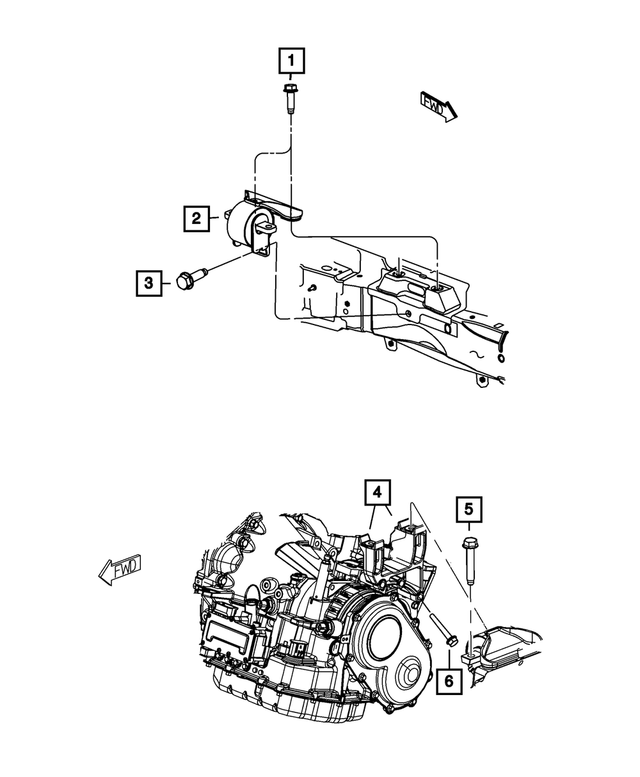 1
FWD
2
3
4
5
FWD
6