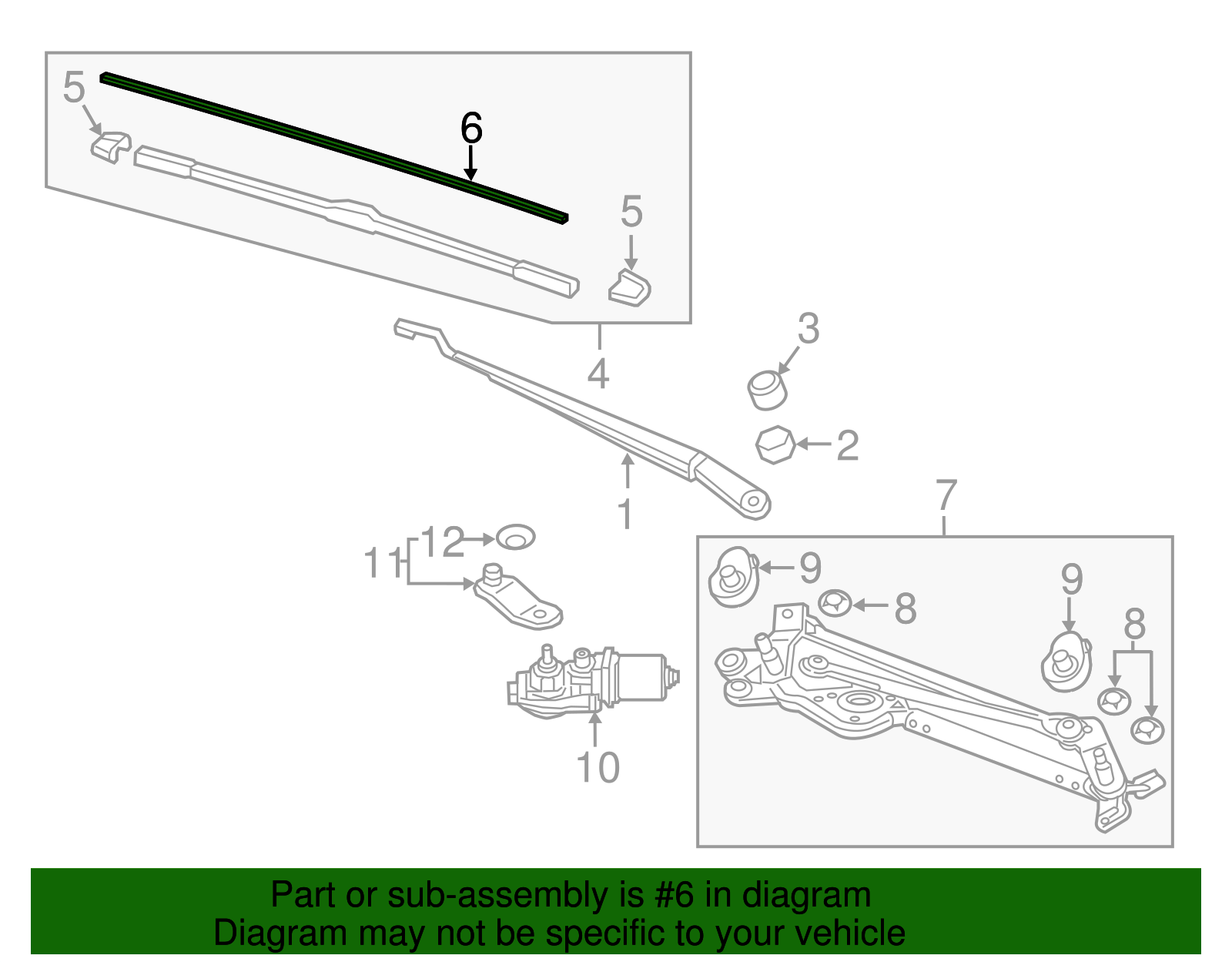 5
6
5
4
3
2
1
7
12
11
9
8
9
8
10

Part or sub-assembly is #6 in diagram
Diagram may not be specific to your vehicle