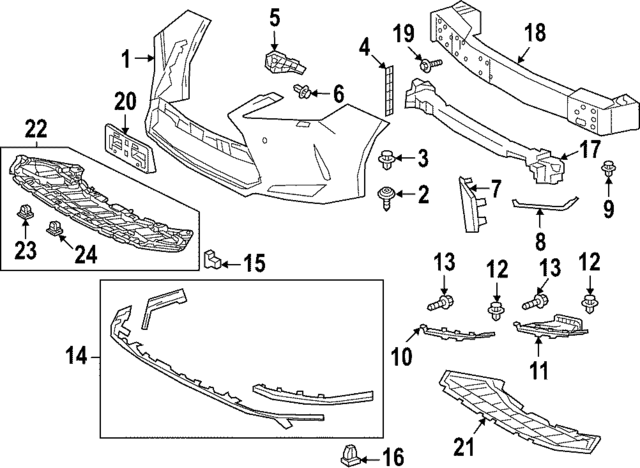 1
5
19
18
4
6
20
22
3
17
2
7
9
8
23
24
15
13
12
13
12
14
10
11
21
16