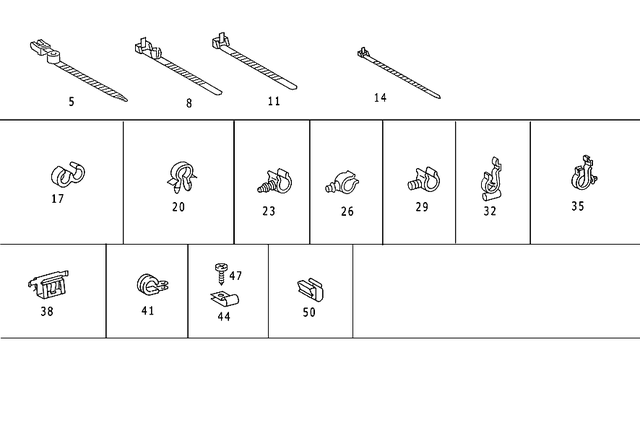 5 8 11 14

17 20 23 26 29 32 35

38 41 47 44 50