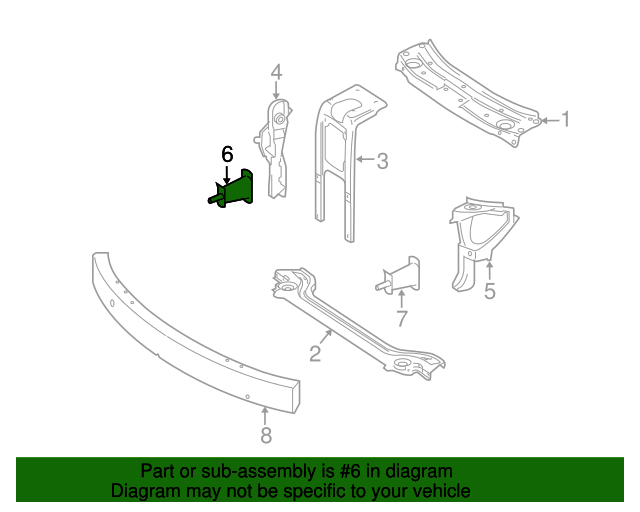 4
1
6
3
5
7
2
8
Part or sub-assembly is #6 in diagram
Diagram may not be specific to your vehicle