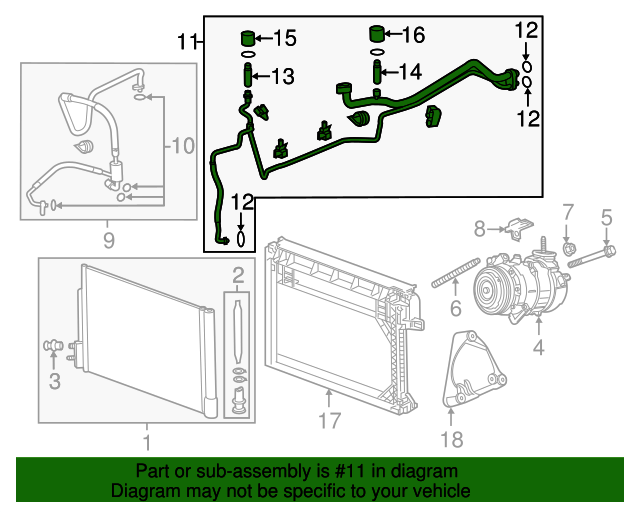 11
15
16
12
13
14
12
10
12
9
8
7
5
2
6
4
3
17
18
1

Part or sub-assembly is #11 in diagram
Diagram may not be specific to your vehicle