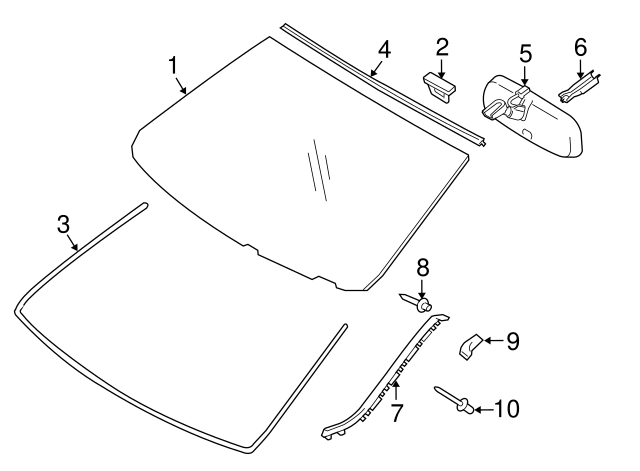 1
4
2
5
6
3
8
9
7
10