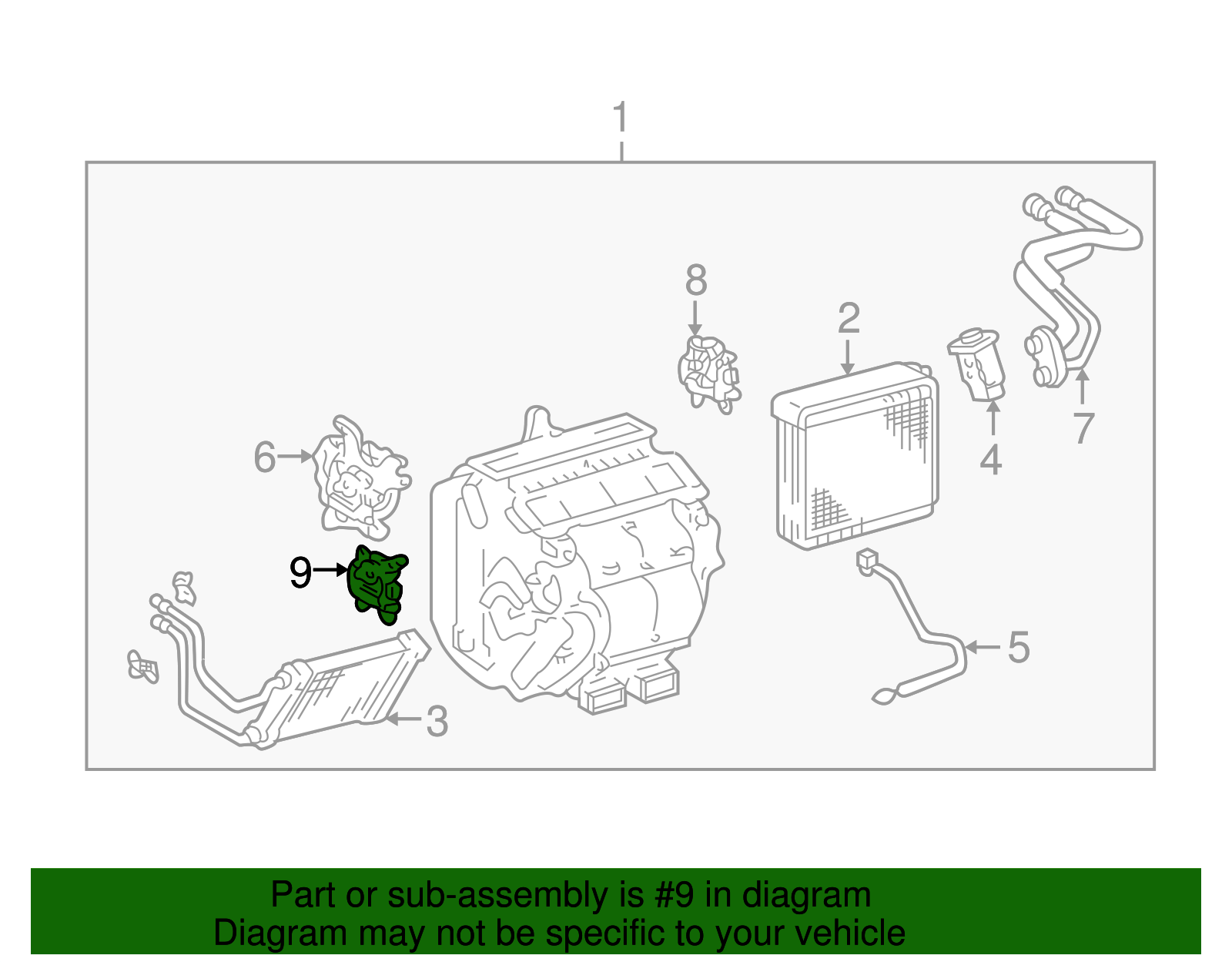 1

8

2

7

4

6

9

5

3

Part or sub-assembly is #9 in diagram
Diagram may not be specific to your vehicle