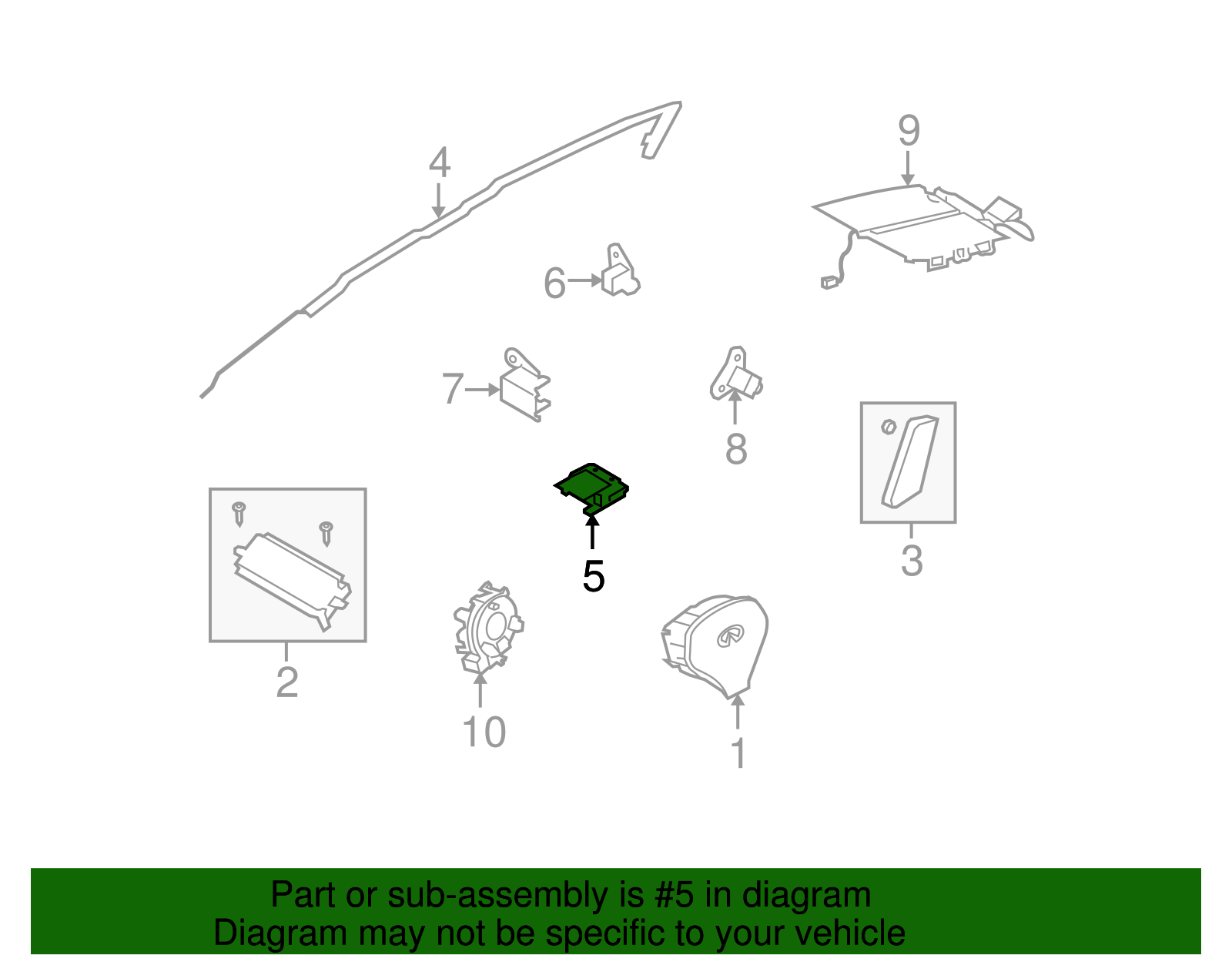 4

9

6

7

8

3

5

2

10

1

Part or sub-assembly is #5 in diagram
Diagram may not be specific to your vehicle