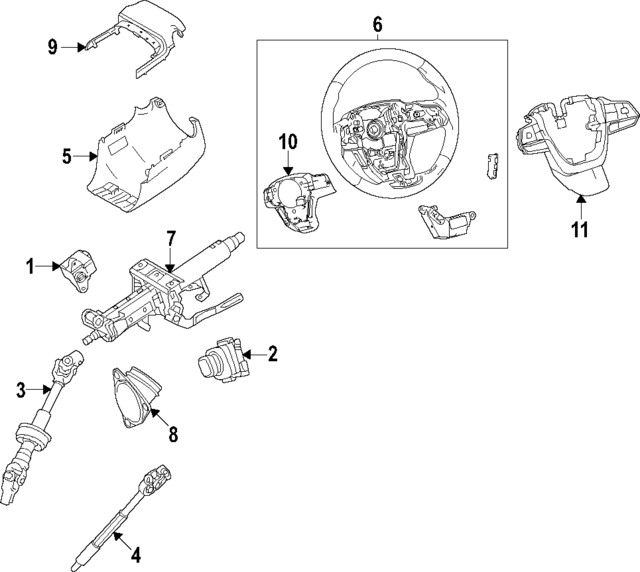 9
6
5
10
11
7
1
2
3
8
4