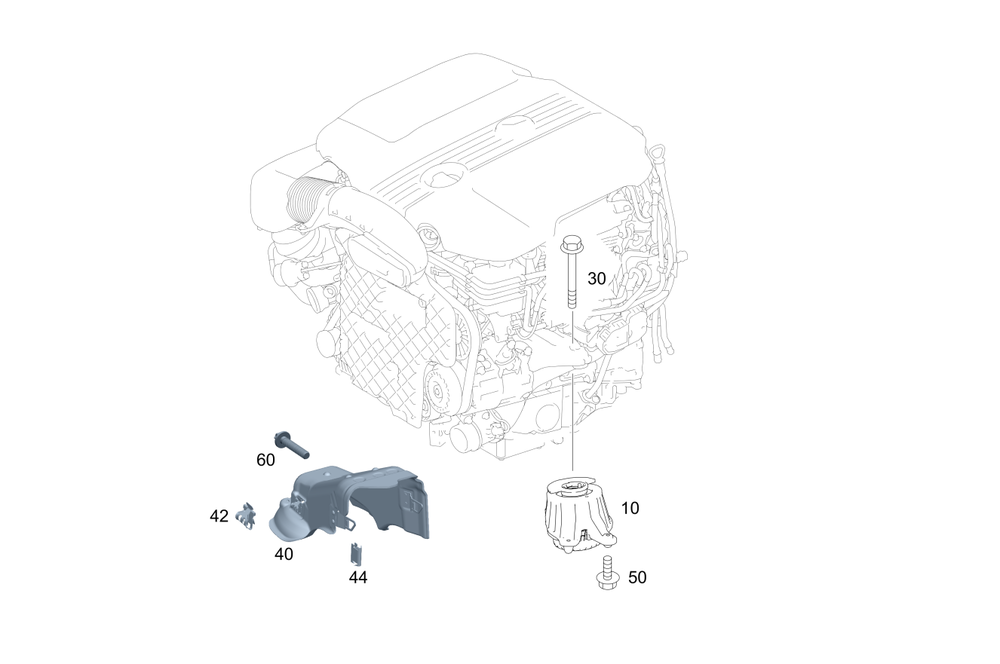 30
60
42
40
44
10
50