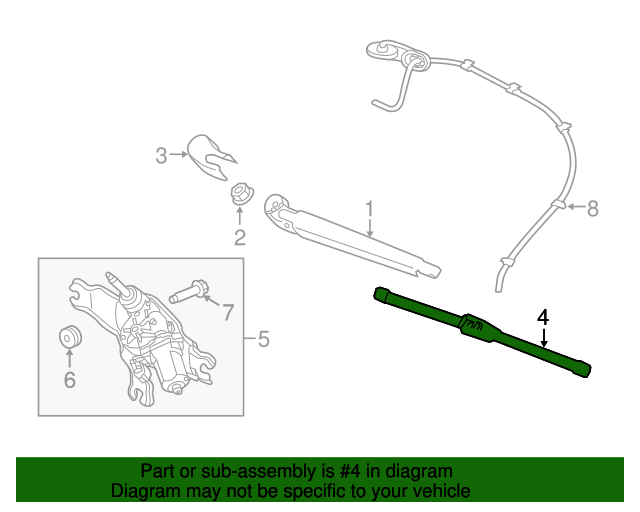 3
2
1
8
7
5
6
4

Part or sub-assembly is #4 in diagram
Diagram may not be specific to your vehicle