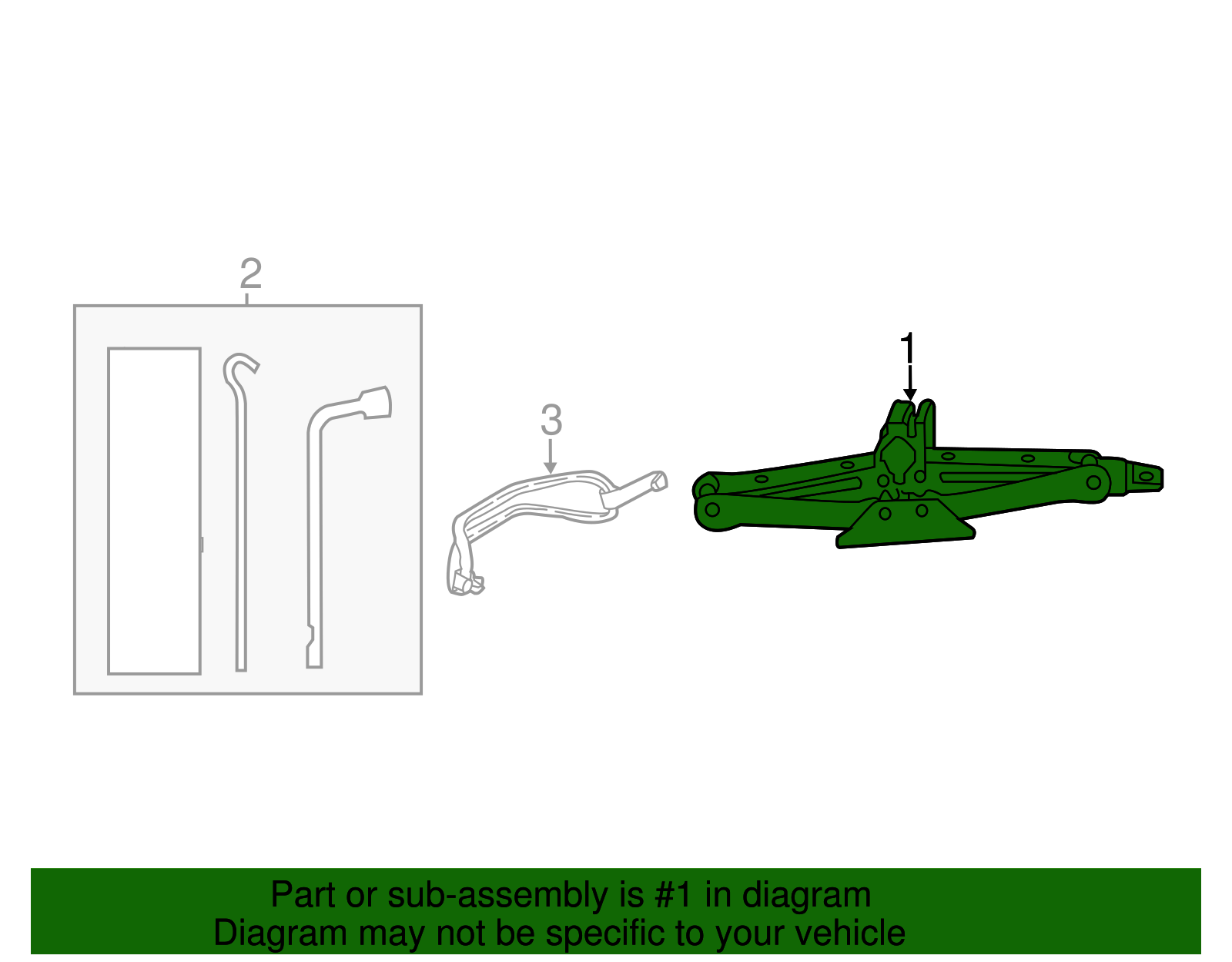 2

3

1

Part or sub-assembly is #1 in diagram
Diagram may not be specific to your vehicle