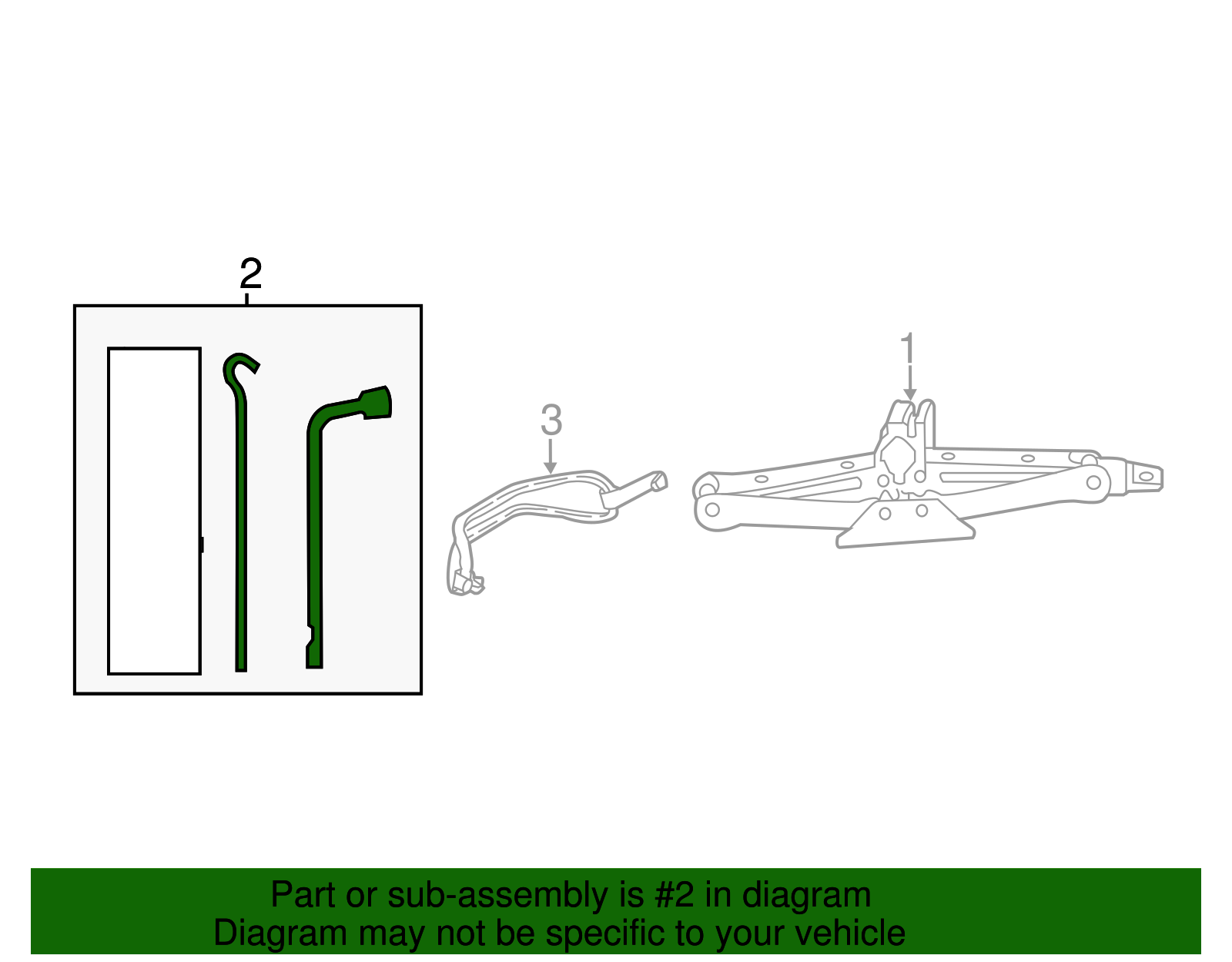 2

3

1

Part or sub-assembly is #2 in diagram
Diagram may not be specific to your vehicle