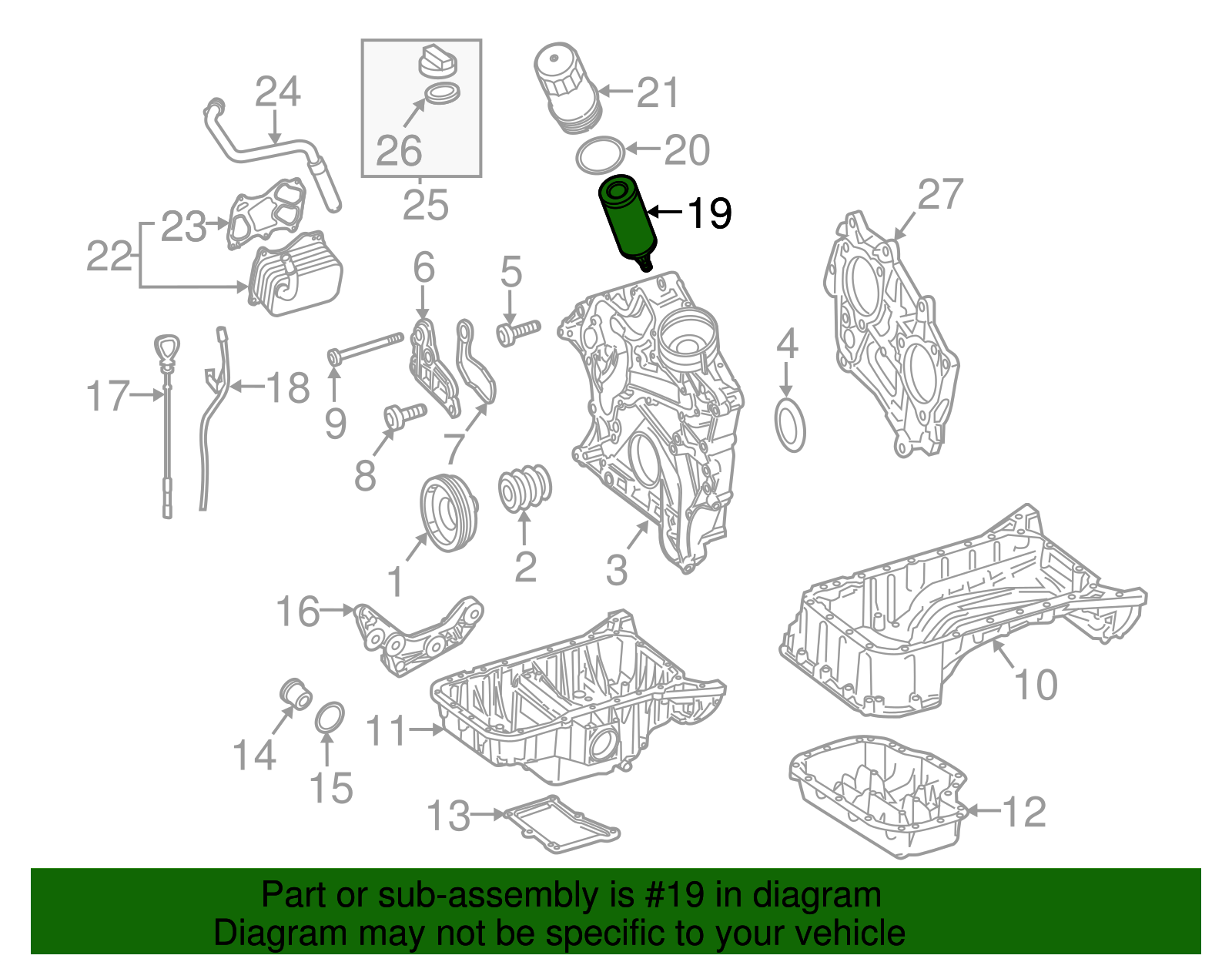 24
26
25
21
20
19
27
23
22
6
5
4
17
18
9
8
7
1
2
3
16
10
14
15
11
13
12

Part or sub-assembly is #19 in diagram
Diagram may not be specific to your vehicle