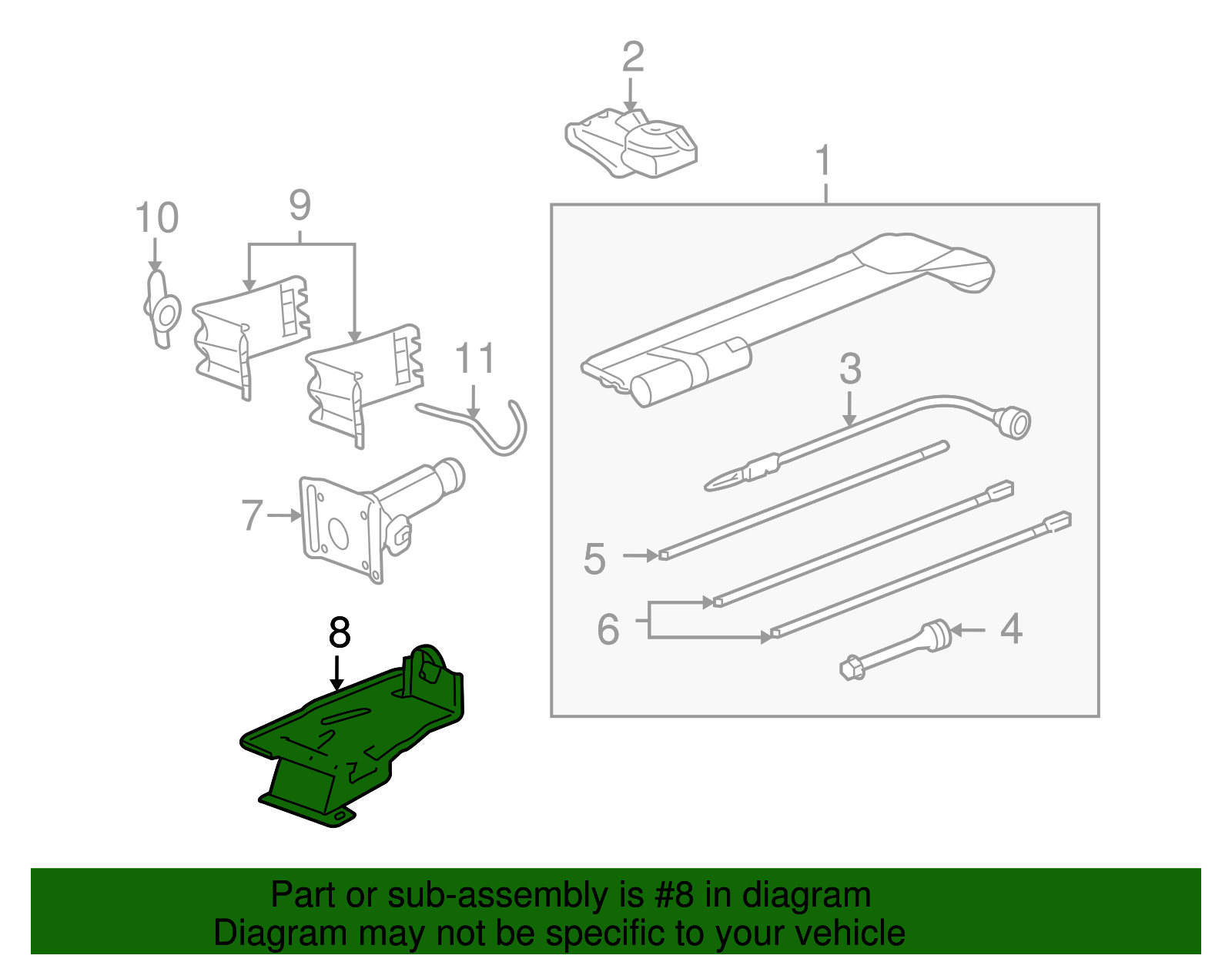 2

1

10

9

11

3

7

5

6

4

8

Part or sub-assembly is #8 in diagram
Diagram may not be specific to your vehicle