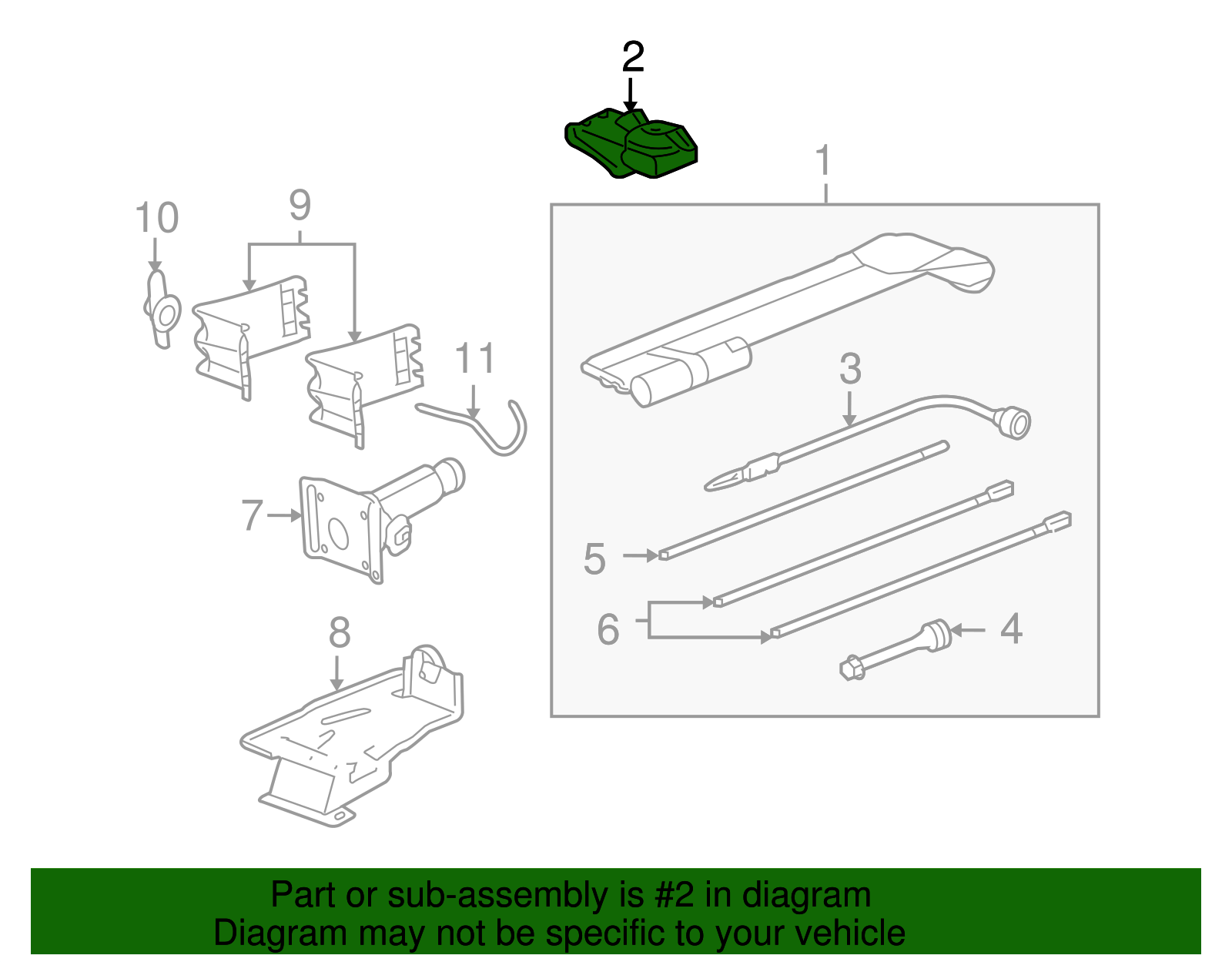 2
1
10
9
11
3
7
5
6
4
8
Part or sub-assembly is #2 in diagram
Diagram may not be specific to your vehicle