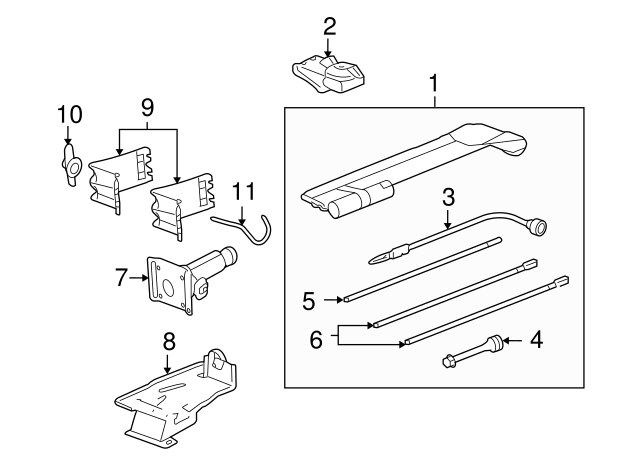 2
1
10
9
11
3
7
5
6
4
8