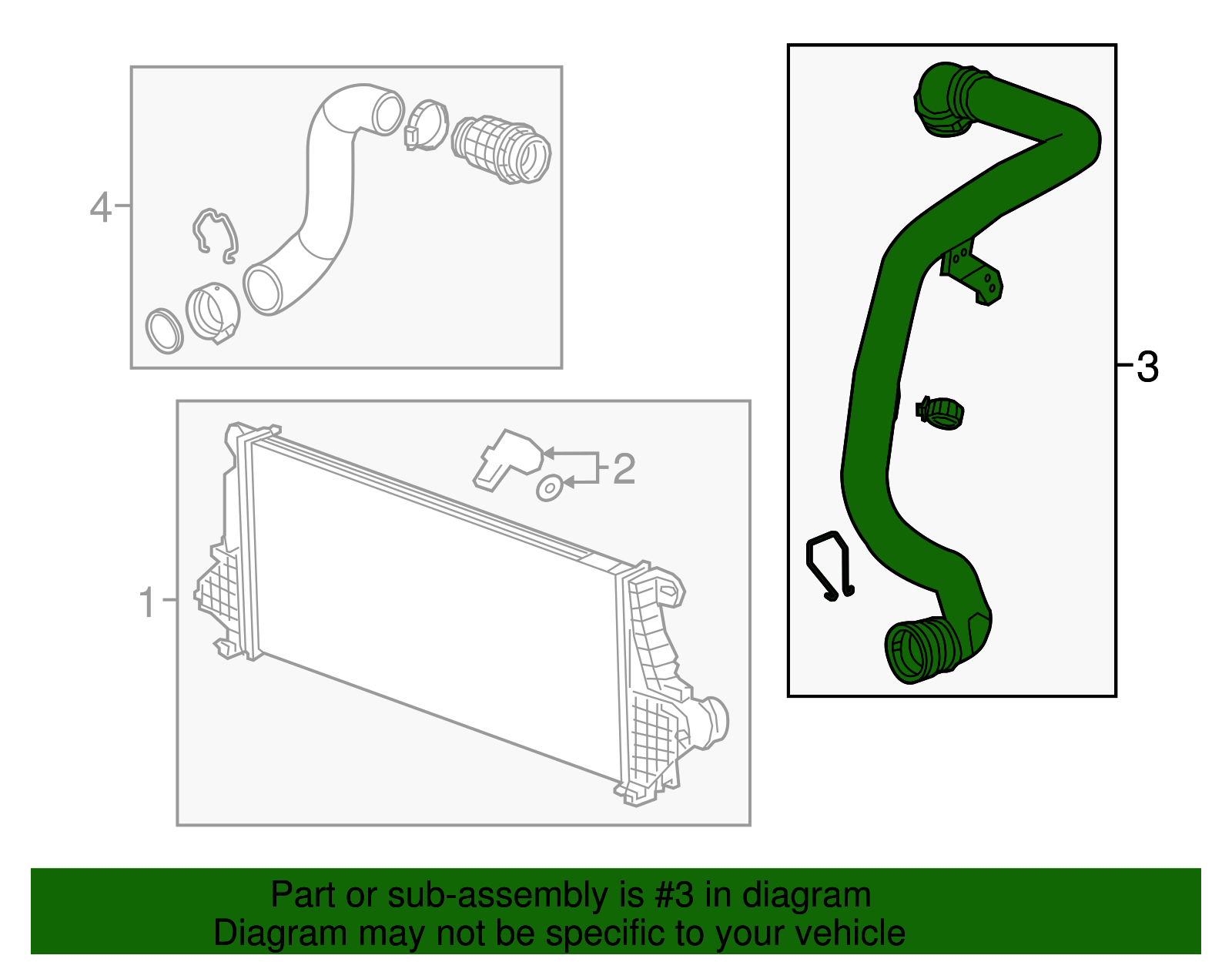 4
3
2
1

Part or sub-assembly is #3 in diagram
Diagram may not be specific to your vehicle