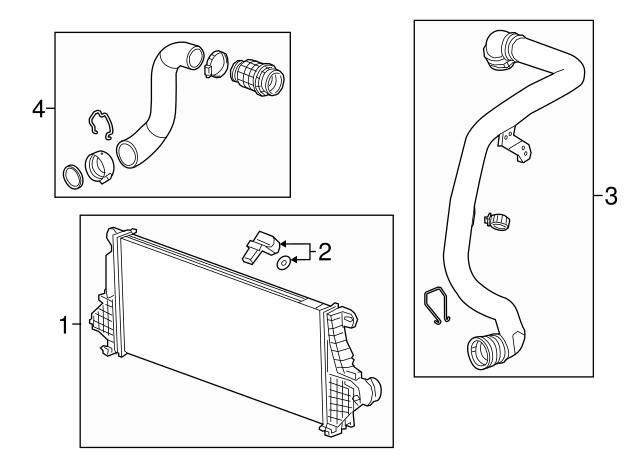 4
3
2
1