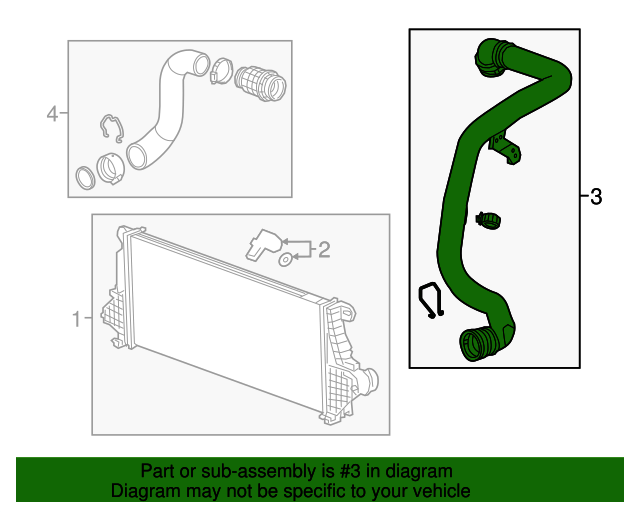 4
3
2
1
Part or sub-assembly is #3 in diagram
Diagram may not be specific to your vehicle