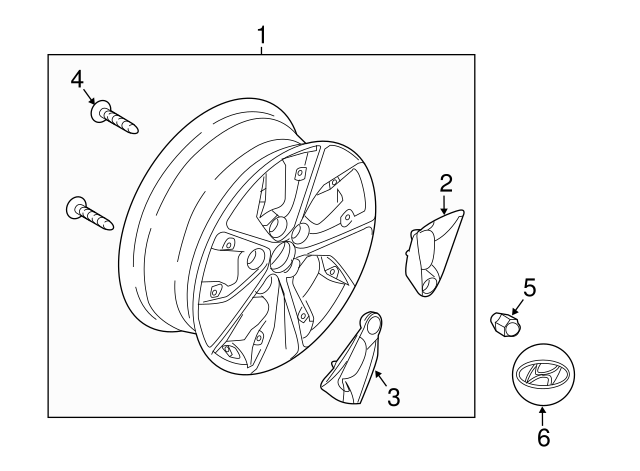 1
4
2
5
3
6