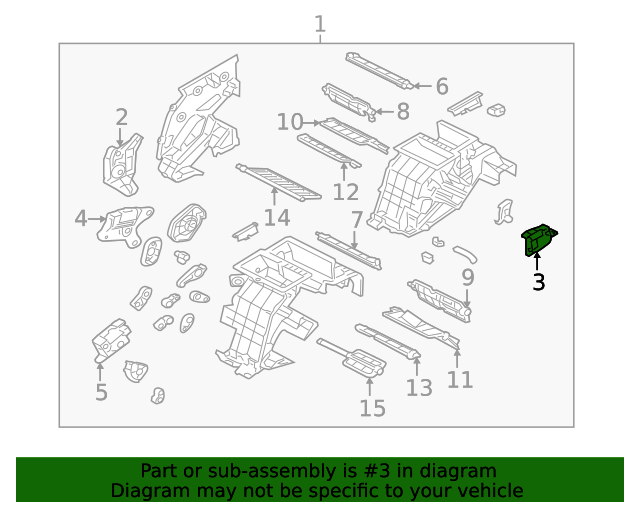 1
6
8
2
10
12
14
4
7
3
9
5
13
11
15

Part or sub-assembly is #3 in diagram
Diagram may not be specific to your vehicle