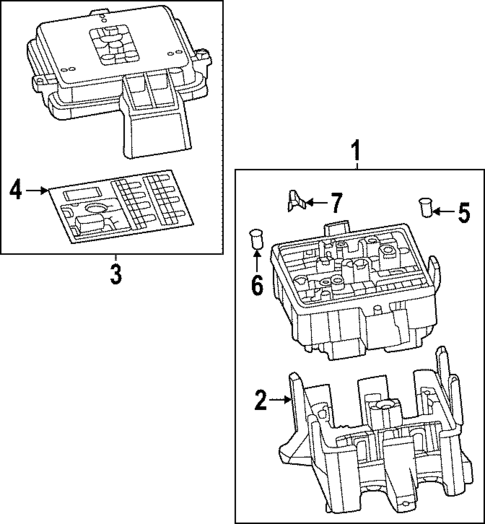 4
3
1
7
5
6
2