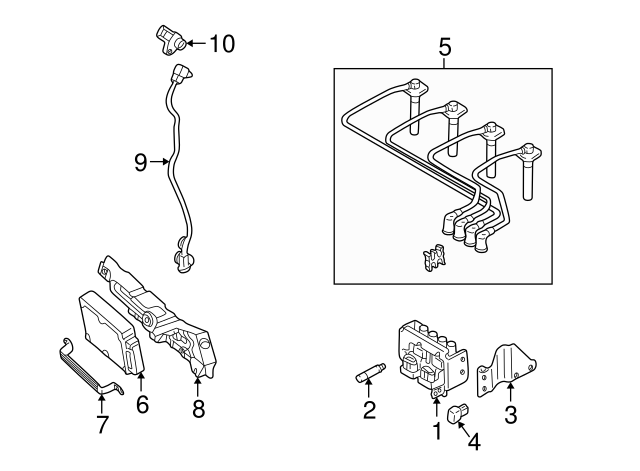 10
5
9
6
7
8
2
1
4
3