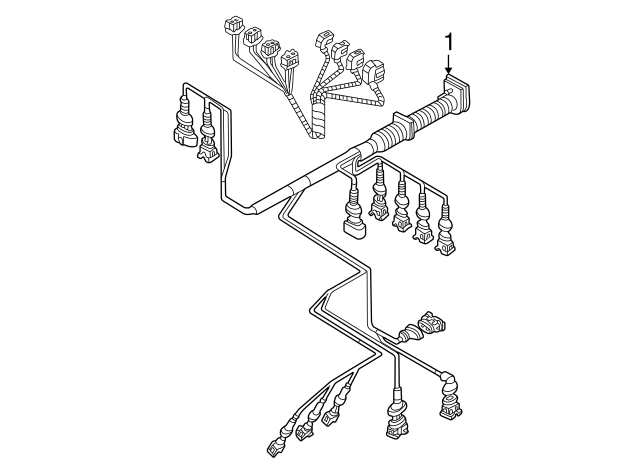 1