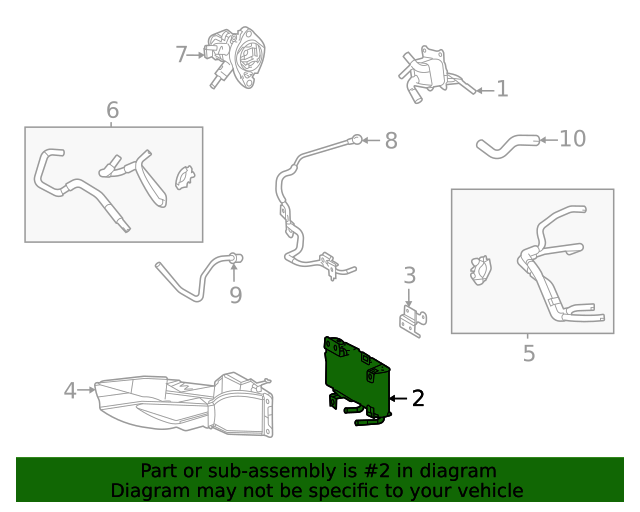 7
1
6
8
10
9
3
5
4
2

Part or sub-assembly is #2 in diagram
Diagram may not be specific to your vehicle